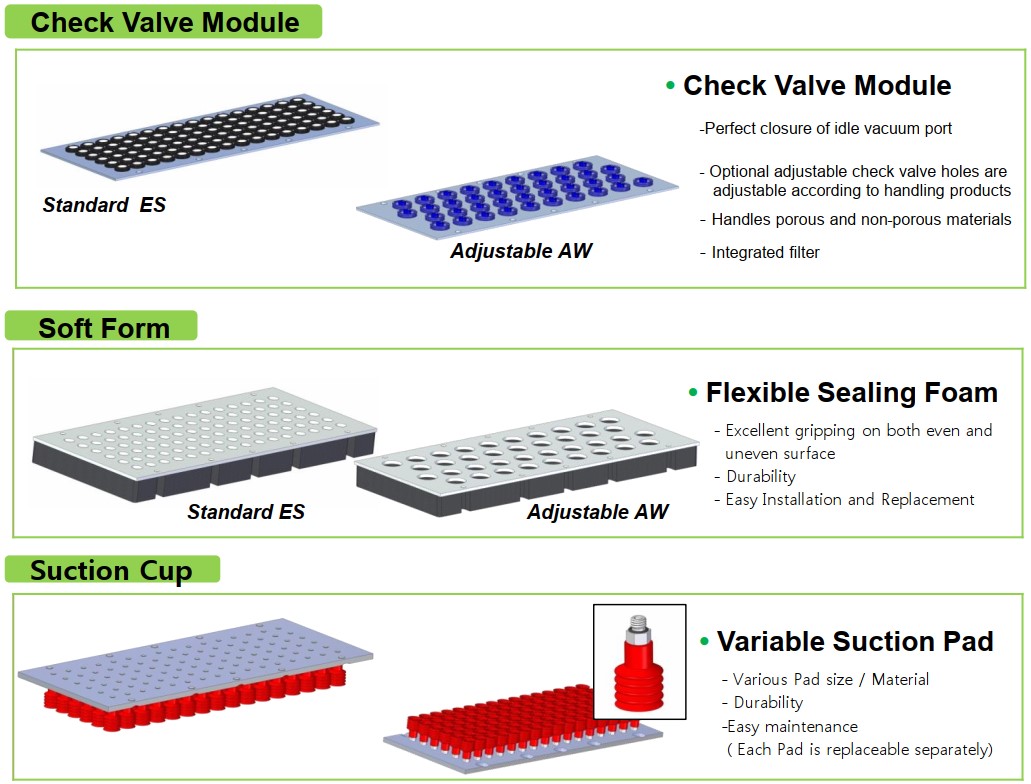 Check Valve Module

Standard ES

Adjustable AW

• Check Valve Module

-Perfect closure of idle vacuum port

- Optional adjustable check valve holes are adjustable according to handling products

- Handles porous and non-porous materials

- Integrated filter

Soft Form

Standard ES

Adjustable AW

• Flexible Sealing Foam

- Excellent gripping on both even and uneven surface

- Durability

- Easy Installation and Replacement

Suction Cup

• Variable Suction Pad

- Various Pad size / Material

- Durability

-Easy maintenance

( Each Pad is replaceable separately)