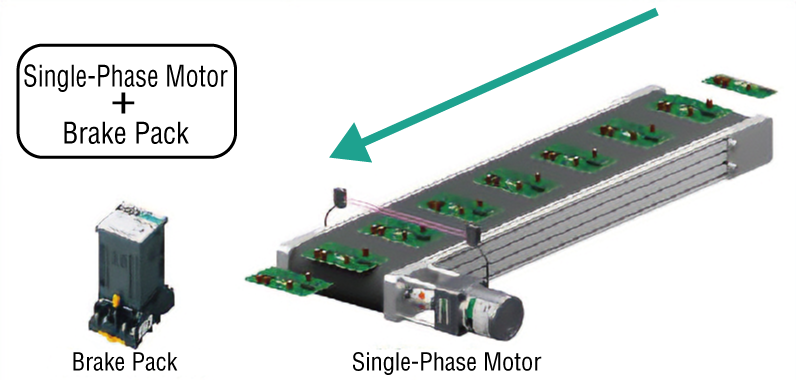 Single-Phase Motor
+
Brake Pack

Brake Pack

Single-Phase Motor