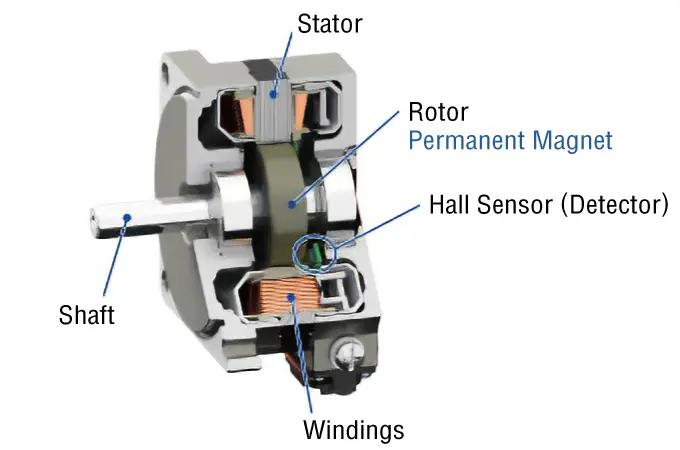 Stator

Rotor
Permanent Magnet

Hall Sensor (Detector)

Shaft

Windings