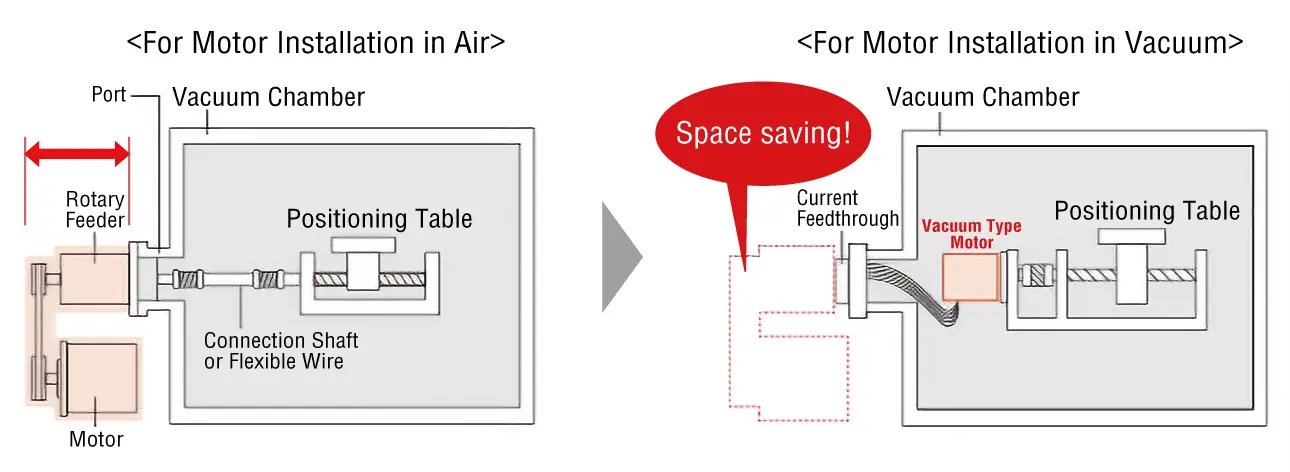 <For Motor Installation in Air>

Port
Vacuum Chamber
Rotary Feeder
Positioning Table
Connection Shaft or Flexible Wire
Motor

<For Motor Installation in Vacuum>

Space saving!
Vacuum Chamber
Current Feedthrough
Vacuum Type Motor
Positioning Table