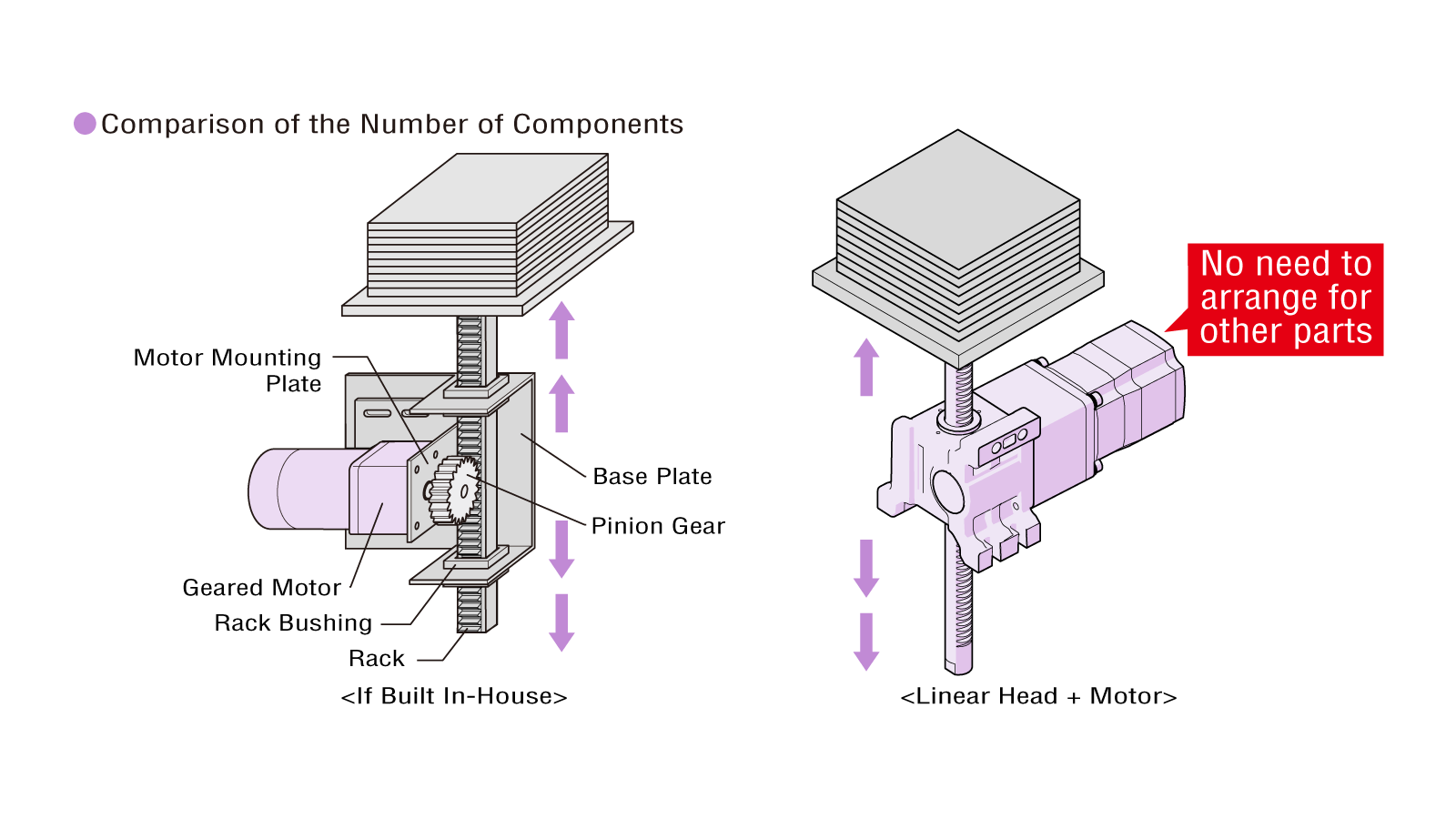 Comparison of the Number of Components

Motor Mounting Plate

Base Plate

Pinion Gear

Geared Motor

Rack Bushing

Rack

<If Built In-House>

No need to arrange for other parts

<Linear Head + Motor>