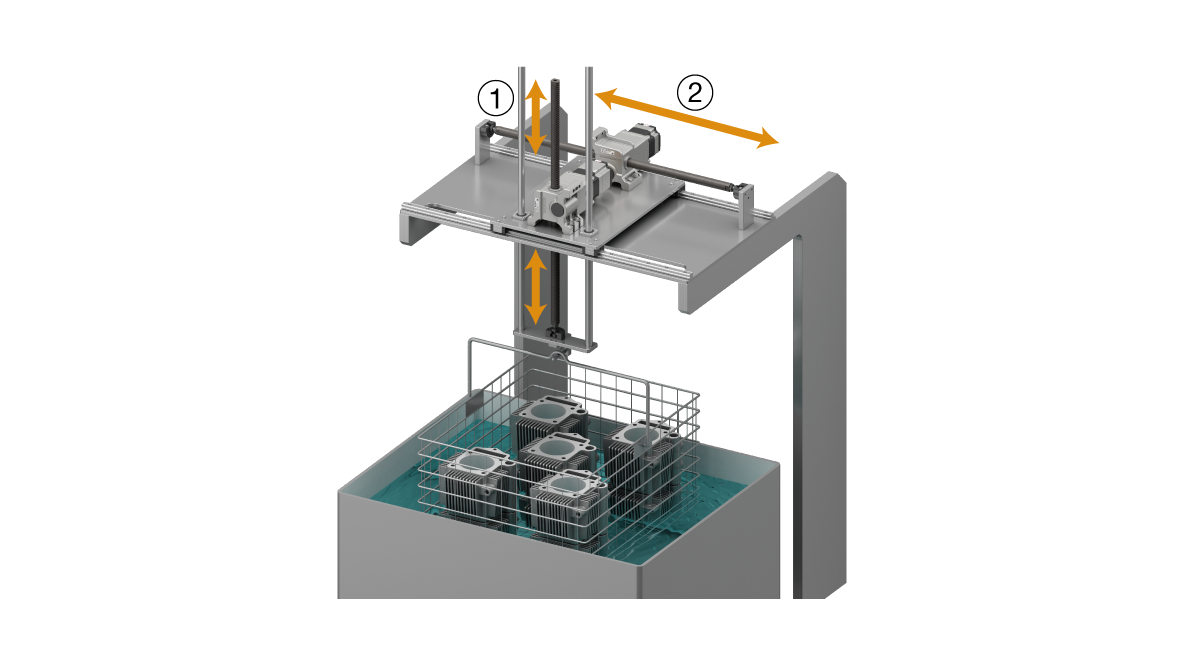 ①
②