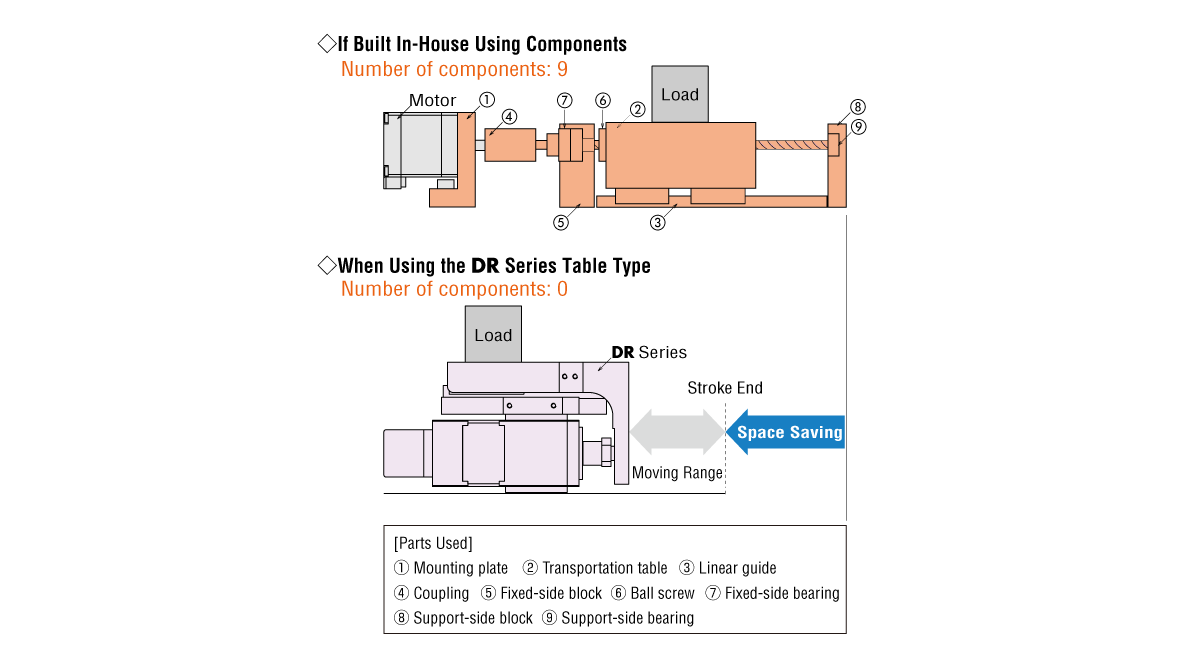 ◇If Built In-House Using Components
Number of components: 9

Motor ① ④ ⑦ ⑥ ② Load ⑧ ⑨ ⑤ ③

◇When Using the DR Series Table Type
Number of components: 0

Load
DR Series
Stroke End
Space Saving
Moving Range

[Parts Used]
① Mounting plate ② Transportation table ③ Linear guide
④ Coupling ⑤ Fixed-side block ⑥ Ball screw ⑦ Fixed-side bearing
⑧ Support-side block ⑨ Support-side bearing