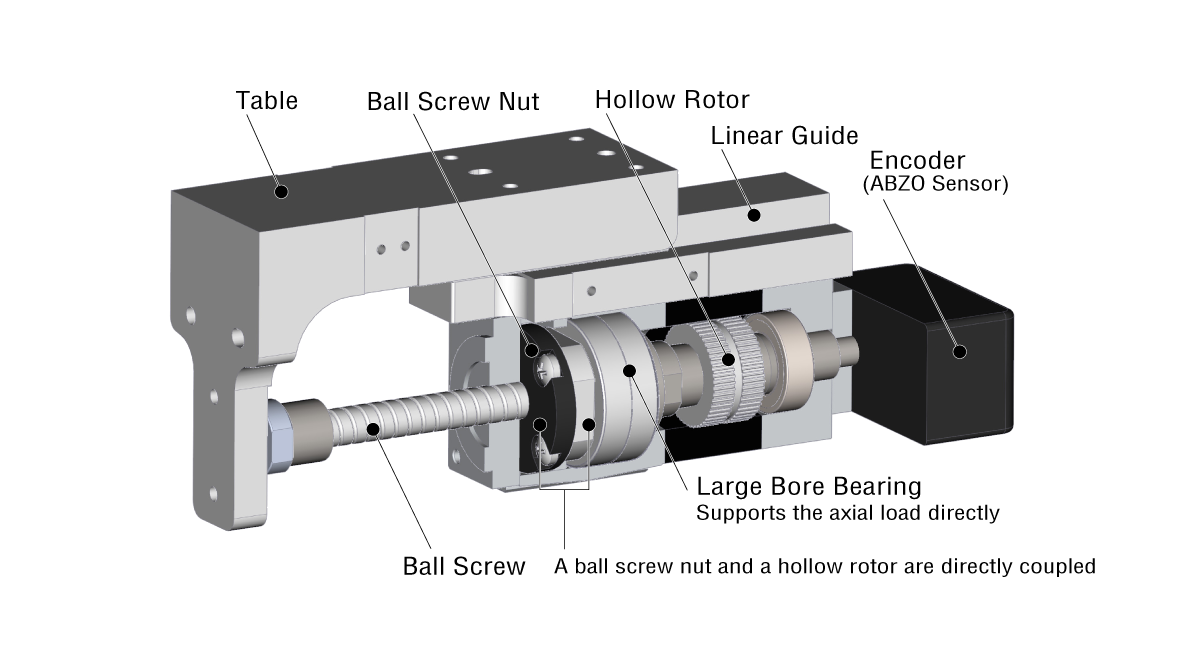 Table
Ball Screw Nut
Hollow Rotor
Linear Guide
Encoder
(ABZO Sensor)
Large Bore Bearing
Supports the axial load directly
Ball Screw
A ball screw nut and a hollow rotor are directly coupled