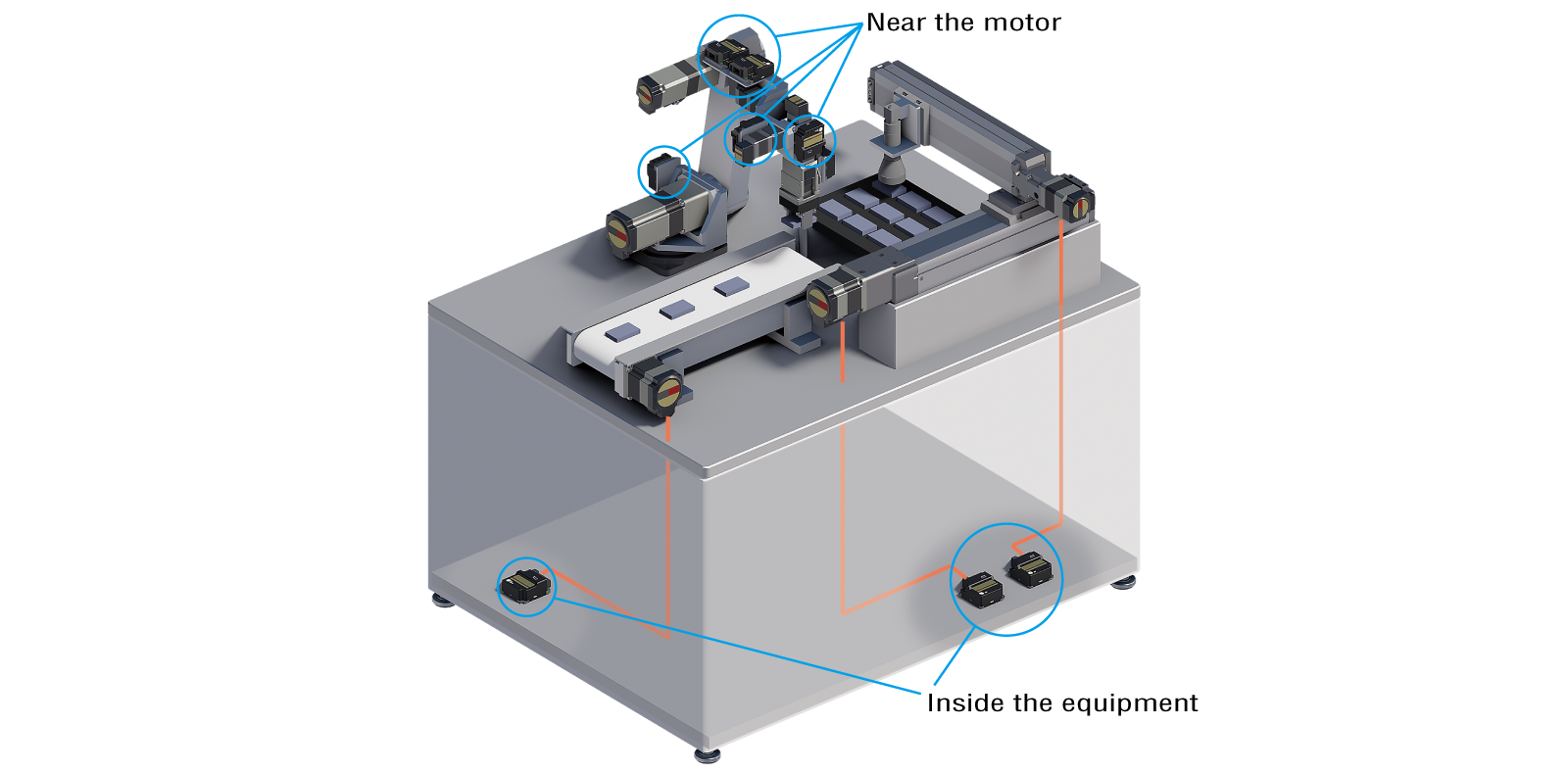 Near the motor

Inside the equipment