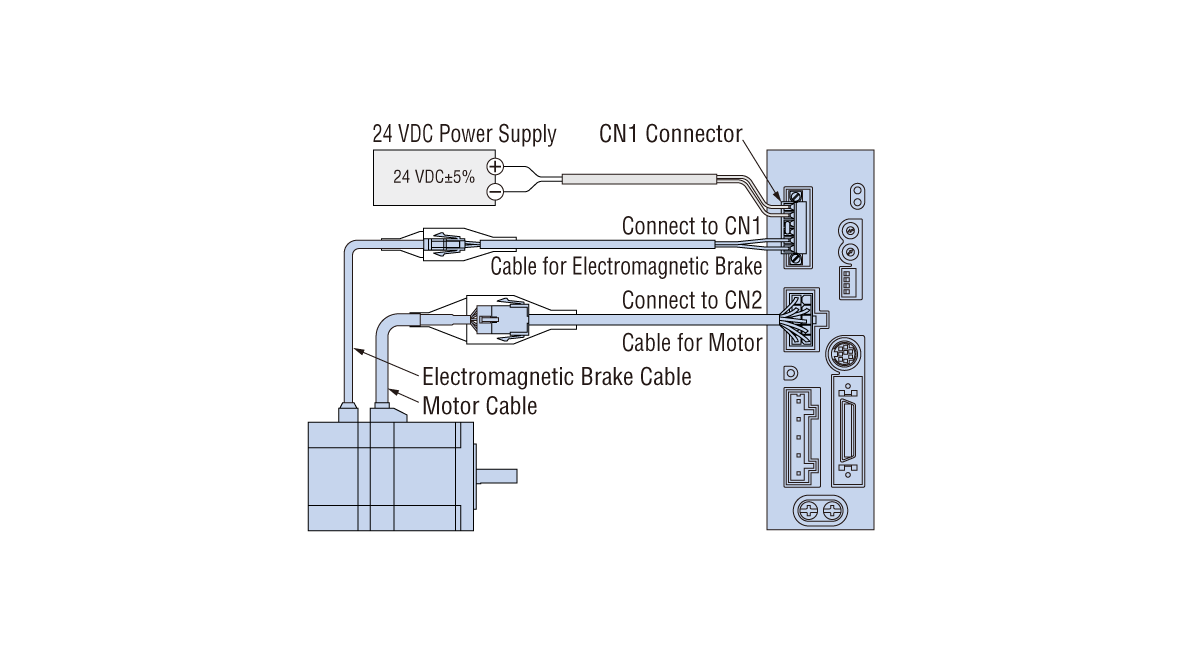 24 VDC Power Supply

24 VDC±5%

+

−

CN1 Connector

Connect to CN1

Cable for Electromagnetic Brake

Connect to CN2

Cable for Motor

Electromagnetic Brake Cable

Motor Cable